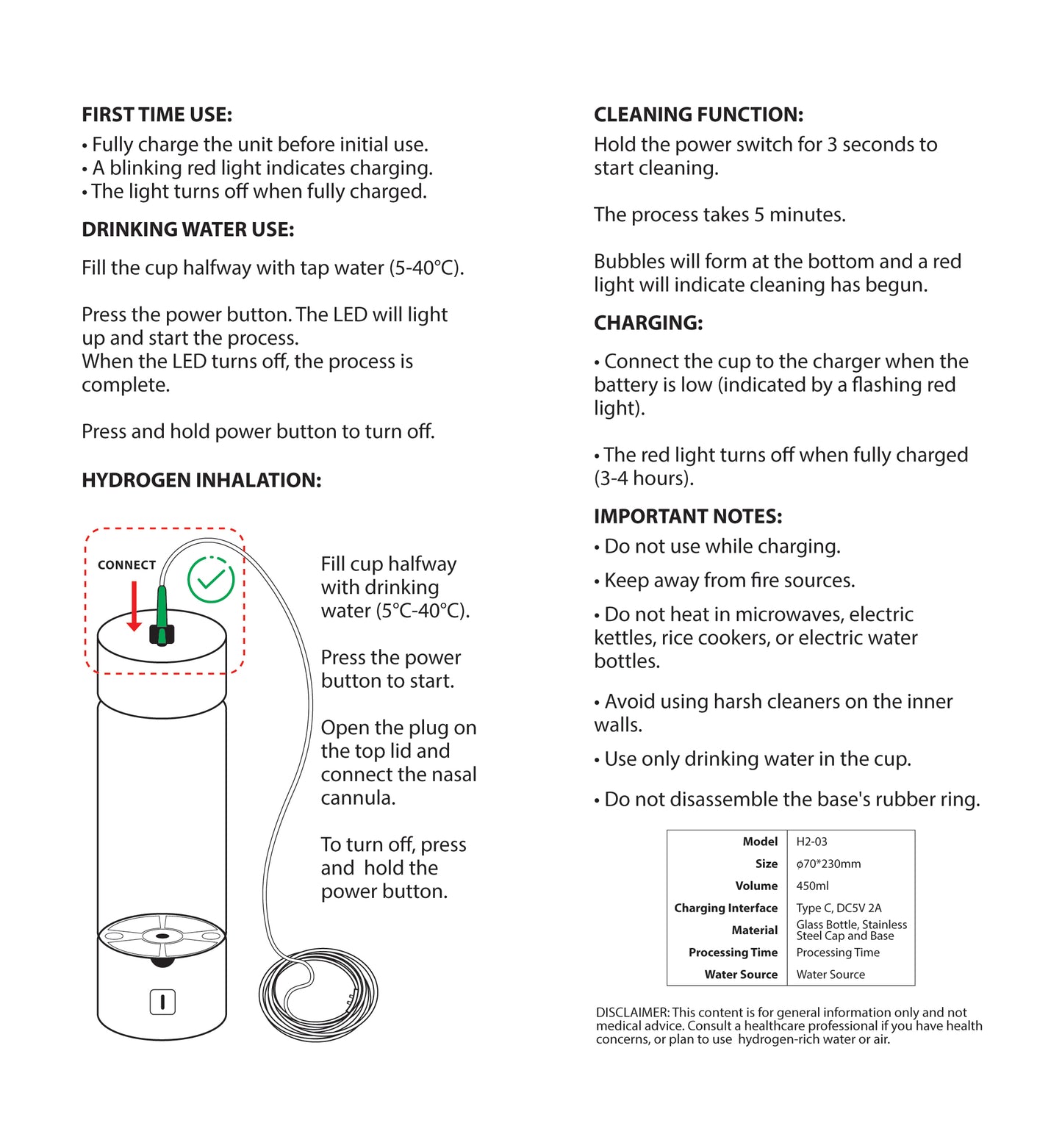 FIRST TIME USE:
• Fully charge the unit before initial use.
• A blinking red light indicates charging.
• The light turns off when fully charged.

DRINKING WATER USE:

Fill the cup halfway with tap water (5-40°C).

Press the power button. The LED will light up and start the process.
When the LED turns off, the process is complete.

Press and hold power button to turn off.

HYDROGEN INHALATION:

CONNECT

Fill cup halfway with drinking water (5°C-40°C).

Press the power button to start.

Open the plug on the top lid and connect the nasal cannula.

To turn off, press and hold the power button.

CLEANING FUNCTION:
Hold the power switch for 3 seconds to start cleaning.

The process takes 5 minutes.

Bubbles will form at the bottom and a red light will indicate cleaning has begun.

CHARGING:

• Connect the cup to the charger when the battery is low (indicated by a flashing red light).

• The red light turns off when fully charged (3-4 hours).

IMPORTANT NOTES:
• Do not use while charging.
• Keep away from fire sources.
• Do not heat in microwaves, electric kettles, rice cookers, or electric water bottles.
• Avoid using harsh cleaners on the inner walls.
• Use only drinking water in the cup.
• Do not disassemble the base's rubber ring.

| Model | H2-03 |
|---|---|
| Size | ø70*230mm |
| Volume | 450ml |
| Charging Interface | Type C, DC5V 2A |
| Material | Glass Bottle, Stainless Steel Cap and Base |
| Processing Time | Processing Time |
| Water Source | Water Source |

DISCLAIMER: This content is for general information only and not medical advice. Consult a healthcare professional if you have health concerns, or plan to use hydrogen-rich water or air.