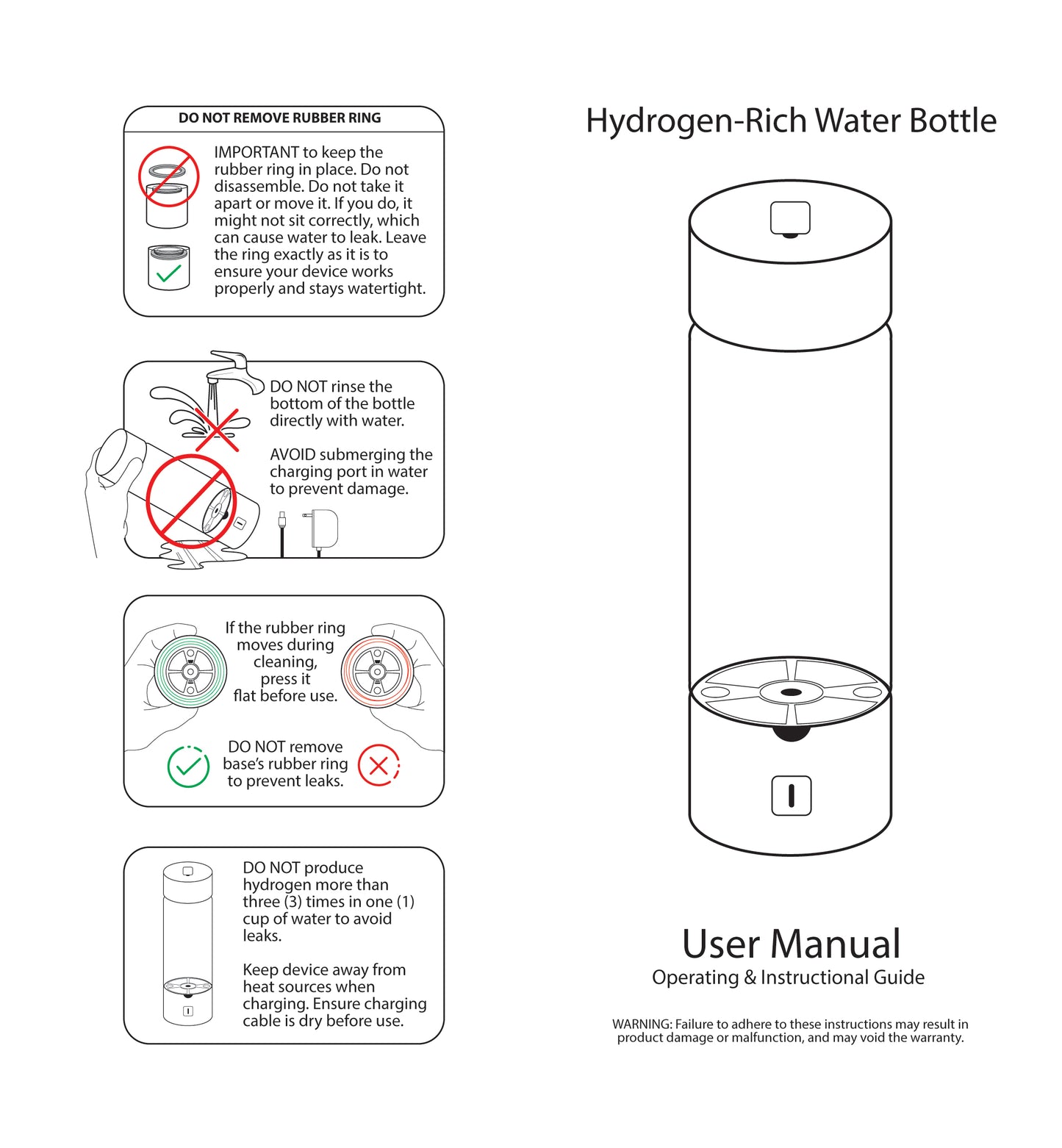 DO NOT REMOVE RUBBER RING

IMPORTANT to keep the rubber ring in place. Do not disassemble. Do not take it apart or move it. If you do, it might not sit correctly, which can cause water to leak. Leave the ring exactly as it is to ensure your device works properly and stays watertight.

DO NOT rinse the bottom of the bottle directly with water.

AVOID submerging the charging port in water to prevent damage.

If the rubber ring moves during cleaning, press it flat before use.

DO NOT remove base's rubber ring to prevent leaks.

DO NOT produce hydrogen more than three (3) times in one (1) cup of water to avoid leaks.

Keep device away from heat sources when charging. Ensure charging cable is dry before use.

Hydrogen-Rich Water Bottle

User Manual
Operating & Instructional Guide

WARNING: Failure to adhere to these instructions may result in product damage or malfunction, and may void the warranty.